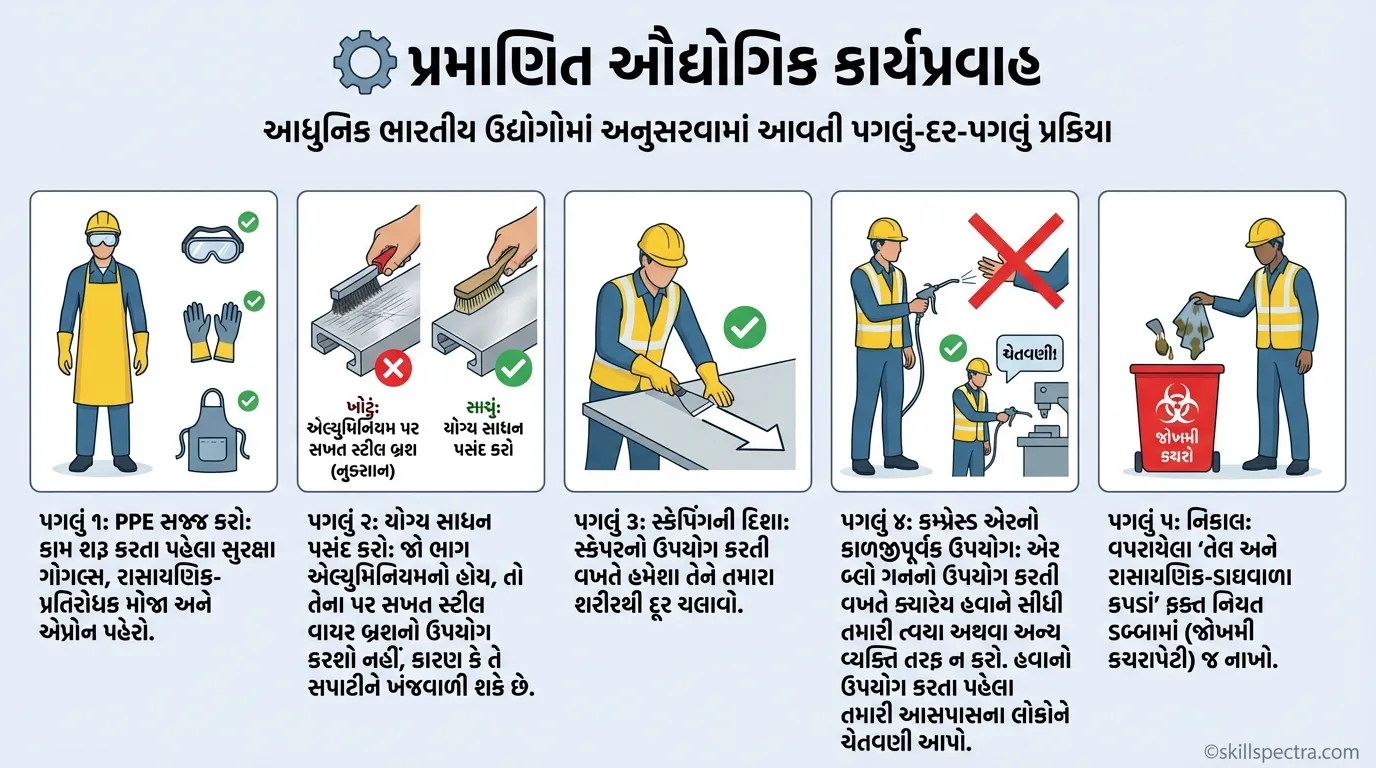 પ્રમાણિત ઔદ્યોગિક કાર્યપ્રવાહ

આધુનિક ભારતીય ઉદ્યોગોમાં અનુસરવામાં આવતી પગલું-દર-પગલું પ્રક્રિયા

ખોટું: એલ્યુમિનિયમ પર સખત સ્ટીલ બ્રશ (નુકસાન)

સાચું: યોગ્ય સાધન પસંદ કરો

ચેતવણી!

જોખમી કચરો

પગલું ૧: PPE સજ્જ કરો: કામ શરૂ કરતા પહેલા સુરક્ષા ગોગલ્સ, રાસાયણિક-પ્રતિરોધક મોજા અને એપ્રોન પહેરો.

પગલું ૨: યોગ્ય સાધન પસંદ કરો: જો ભાગ એલ્યુમિનિયમનો હોય, તો તેના પર સખત સ્ટીલ વાયર બ્રશનો ઉપયોગ કરશો નહીં, કારણ કે તે સપાટીને ખંજવાળી શકે છે.

પગલું ૩: સ્ક્રેપિંગની દિશા: સ્ક્રેપરનો ઉપયોગ કરતી વખતે હંમેશા તેને તમારા શરીરથી દૂર ચલાવો.

પગલું ૪: કમ્પ્રેસ્ડ એરનો કાળજીપૂર્વક ઉપયોગ: એર બ્લો ગનનો ઉપયોગ કરતી વખતે ક્યારેય હવાને સીધી તમારી ત્વચા અથવા અન્ય વ્યક્તિ તરફ ન કરો. હવાનો ઉપયોગ કરતા પહેલા તમારી આસપાસના લોકોને ચેતવણી આપો.

પગલું ૫: નિકાલ: વપરાયેલા 'તેલ અને રાસાયણિક-ડાઘવાળા કપડાં' ફક્ત નિયત ડબ્બામાં (જોખમી કચરાપેટી) જ નાખો.

©skillspectra.com