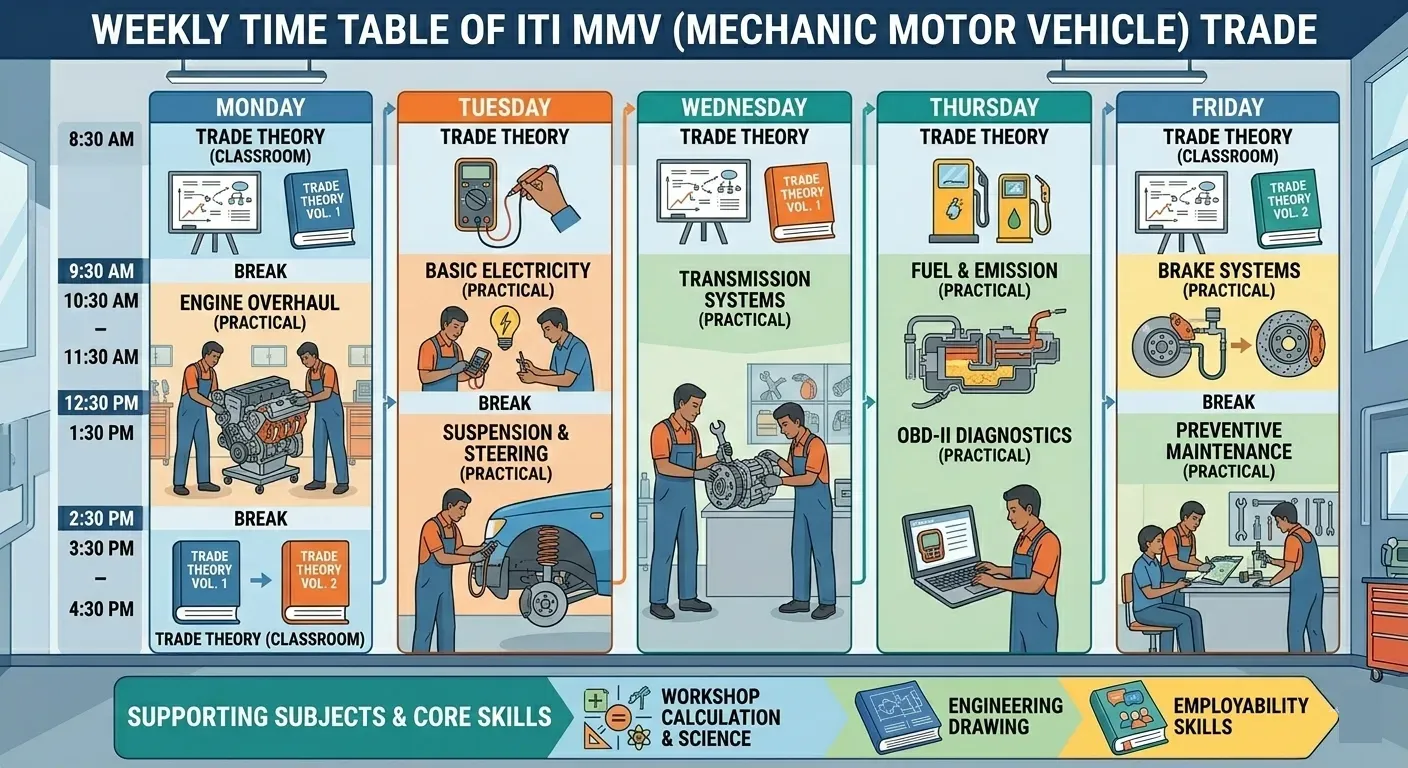 WEEKLY TIME TABLE OF ITI MMV (MECHANIC MOTOR VEHICLE) TRADE

8:30 AM
9:30 AM
10:30 AM
–
11:30 AM
12:30 PM
1:30 PM
2:30 PM
3:30 PM
–
4:30 PM

MONDAY
TRADE THEORY (CLASSROOM)
TRADE THEORY VOL. 1
BREAK
ENGINE OVERHAUL (PRACTICAL)
BREAK
TRADE THEORY VOL. 1
TRADE THEORY VOL. 2
TRADE THEORY (CLASSROOM)

TUESDAY
TRADE THEORY
BASIC ELECTRICITY (PRACTICAL)
BREAK
SUSPENSION & STEERING (PRACTICAL)

WEDNESDAY
TRADE THEORY
TRADE THEORY VOL. 1
TRANSMISSION SYSTEMS (PRACTICAL)

THURSDAY
TRADE THEORY
FUEL & EMISSION (PRACTICAL)
OBD-II DIAGNOSTICS (PRACTICAL)

FRIDAY
TRADE THEORY (CLASSROOM)
TRADE THEORY VOL. 2
BRAKE SYSTEMS (PRACTICAL)
BREAK
PREVENTIVE MAINTENANCE (PRACTICAL)

SUPPORTING SUBJECTS & CORE SKILLS
WORKSHOP CALCULATION & SCIENCE
ENGINEERING DRAWING
EMPLOYABILITY SKILLS