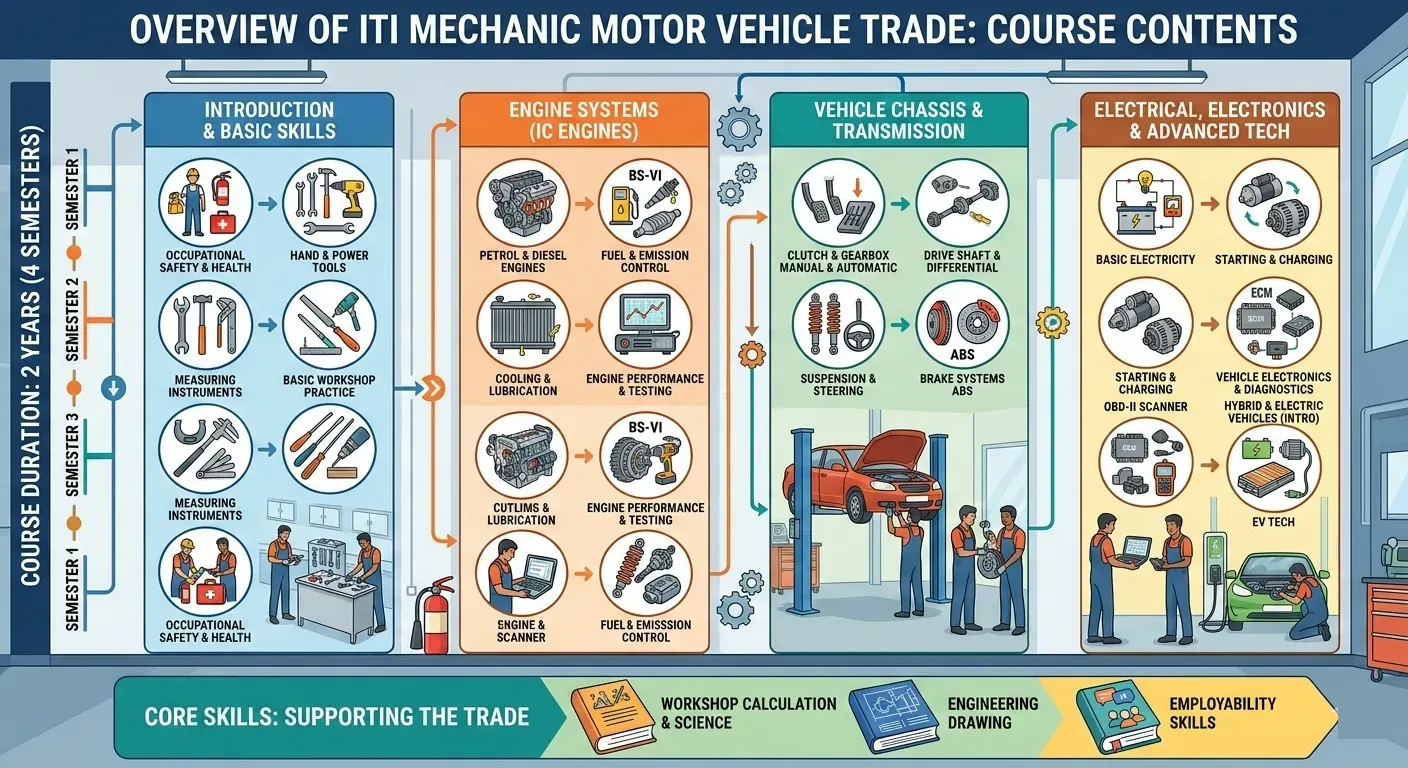 OVERVIEW OF ITI MECHANIC MOTOR VEHICLE TRADE: COURSE CONTENTS

COURSE DURATION: 2 YEARS (4 SEMESTERS)

SEMESTER 1
SEMESTER 2
SEMESTER 3
SEMESTER 1

INTRODUCTION & BASIC SKILLS

OCCUPATIONAL SAFETY & HEALTH
HAND & POWER TOOLS
MEASURING INSTRUMENTS
BASIC WORKSHOP PRACTICE
MEASURING INSTRUMENTS
OCCUPATIONAL SAFETY & HEALTH

ENGINE SYSTEMS (IC ENGINES)

PETROL & DIESEL ENGINES
BS-VI
FUEL & EMISSION CONTROL
COOLING & LUBRICATION
ENGINE PERFORMANCE & TESTING
CUTLIMS & LUBRICATION
BS-VI
ENGINE PERFORMANCE & TESTING
ENGINE & SCANNER
FUEL & EMISSSION CONTROL

VEHICLE CHASSIS & TRANSMISSION

CLUTCH & GEARBOX MANUAL & AUTOMATIC
DRIVE SHAFT & DIFFERENTIAL
SUSPENSION & STEERING
ABS
BRAKE SYSTEMS ABS

ELECTRICAL, ELECTRONICS & ADVANCED TECH

BASIC ELECTRICITY
STARTING & CHARGING
STARTING & CHARGING
OBD-II SCANNER
ECM
VEHICLE ELECTRONICS & DIAGNOSTICS
HYBRID & ELECTRIC VEHICLES (INTRO)
EV TECH

CORE SKILLS: SUPPORTING THE TRADE
WORKSHOP CALCULATION & SCIENCE
ENGINEERING DRAWING
EMPLOYABILITY SKILLS